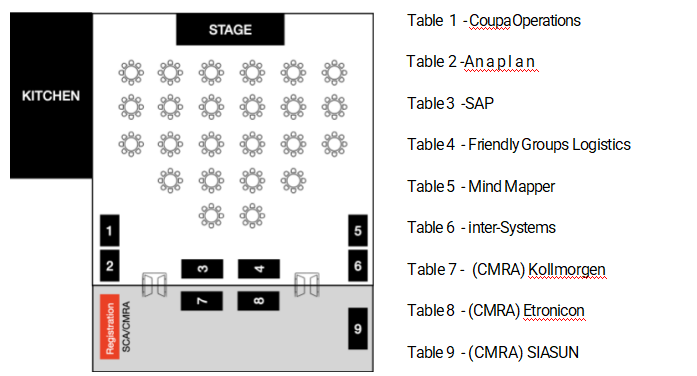 STAGE

KITCHEN

1

2

3

4

5

6

7

8

9

Registration

SCA/CMRA

Table 1 - Coupa Operations

Table 2 - A n a p l a n

Table 3 - SAP

Table 4 - Friendly Groups Logistics

Table 5 - Mind Mapper

Table 6 - inter-Systems

Table 7 - (CMRA) Kollmorgen

Table 8 - (CMRA) Etronicon

Table 9 - (CMRA) SIASUN