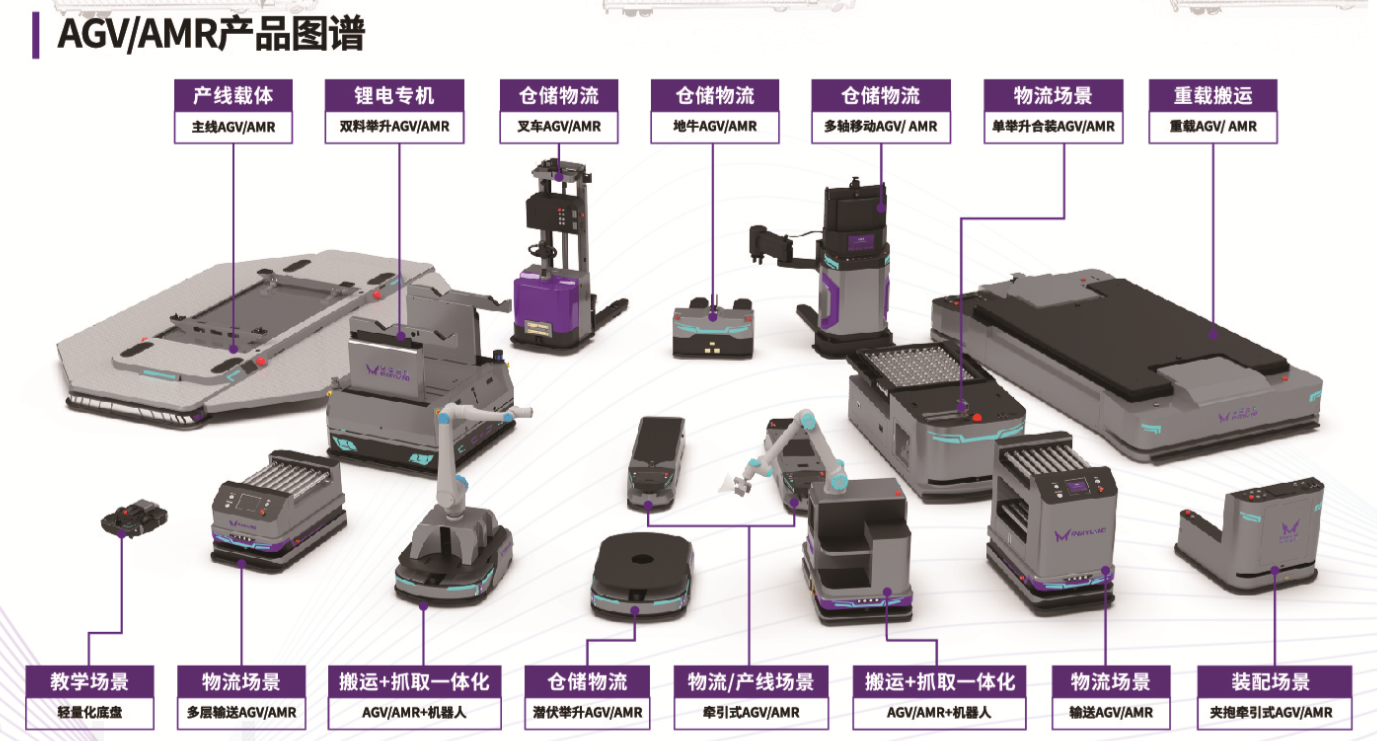 AGV/AMR产品图谱

产线载体
主线AGV/AMR

锂电专机
双料举升AGV/AMR

仓储物流
叉车AGV/AMR

仓储物流
地牛AGV/AMR

仓储物流
多轴移动AGV/ AMR

物流场景
单举升合装AGV/AMR

重载搬运
重载AGV/ AMR

教学场景
轻量化底盘

物流场景
多层输送AGV/AMR

搬运+抓取一体化
AGV/AMR+机器人

仓储物流
潜伏举升AGV/AMR

物流/产线场景
牵引式AGV/AMR

搬运+抓取一体化
AGV/AMR+机器人

物流场景
输送AGV/AMR

装配场景
夹抱牵引式AGV/AMR